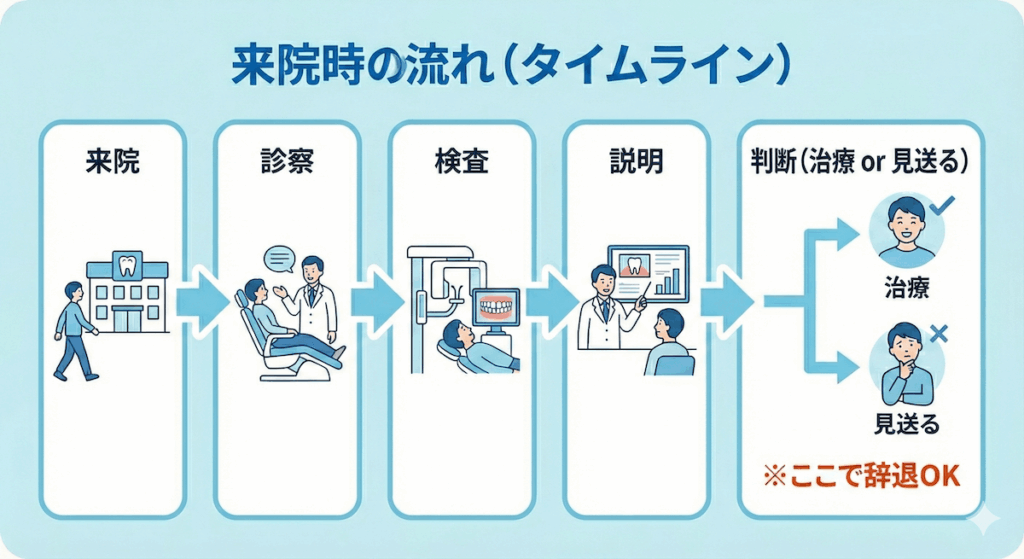 来院時の流れ（タイムライン）

来院

診察

検査

説明

判断（治療 or 見送る）

治療

見送る

※ここで辞退OK