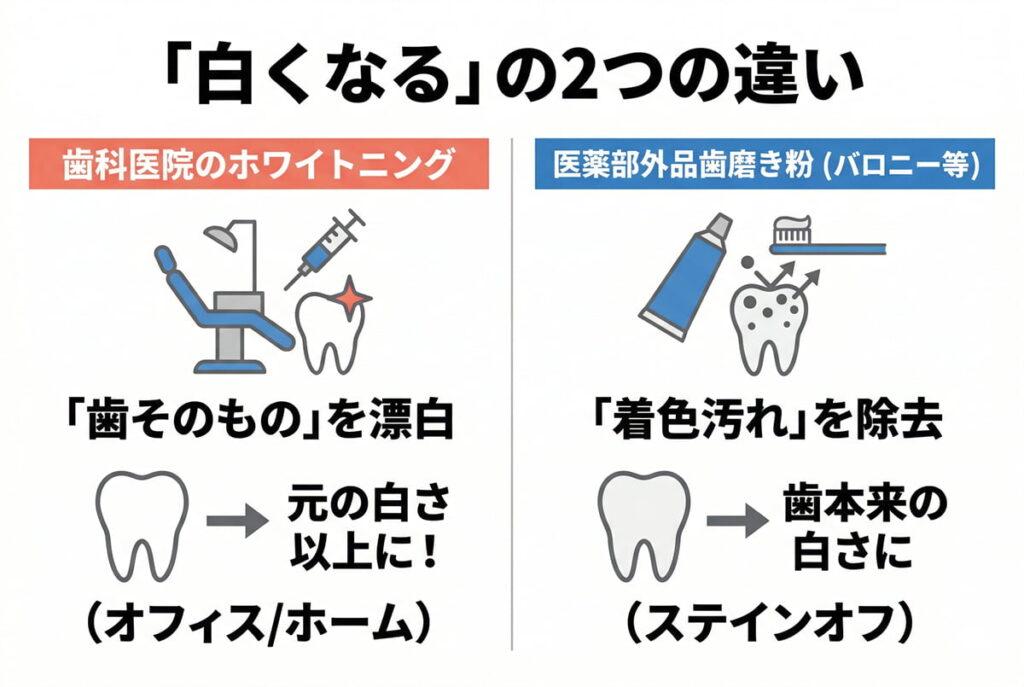 「白くなる」の2つの違い

歯科医院のホワイトニング

「歯そのもの」を漂白

元の白さ以上に！

（オフィス/ホーム）

医薬部外品歯磨き粉（バロニー等）

「着色汚れ」を除去

歯本来の白さに

（ステインオフ）